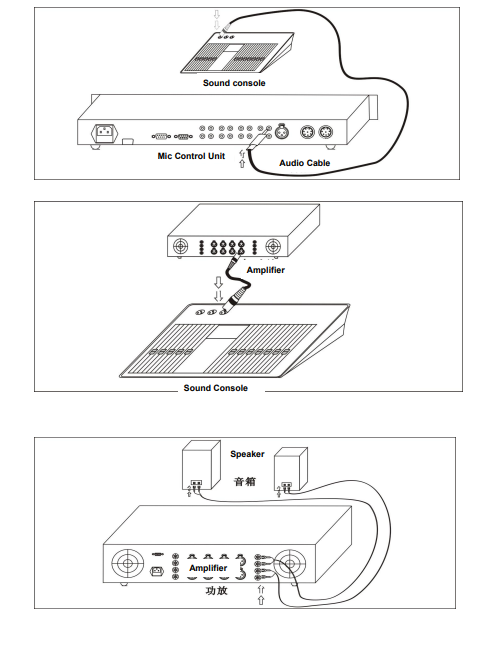 Sound console

Mic Control Unit

Audio Cable

Amplifier

Sound Console

Speaker

音箱

Amplifier

功放